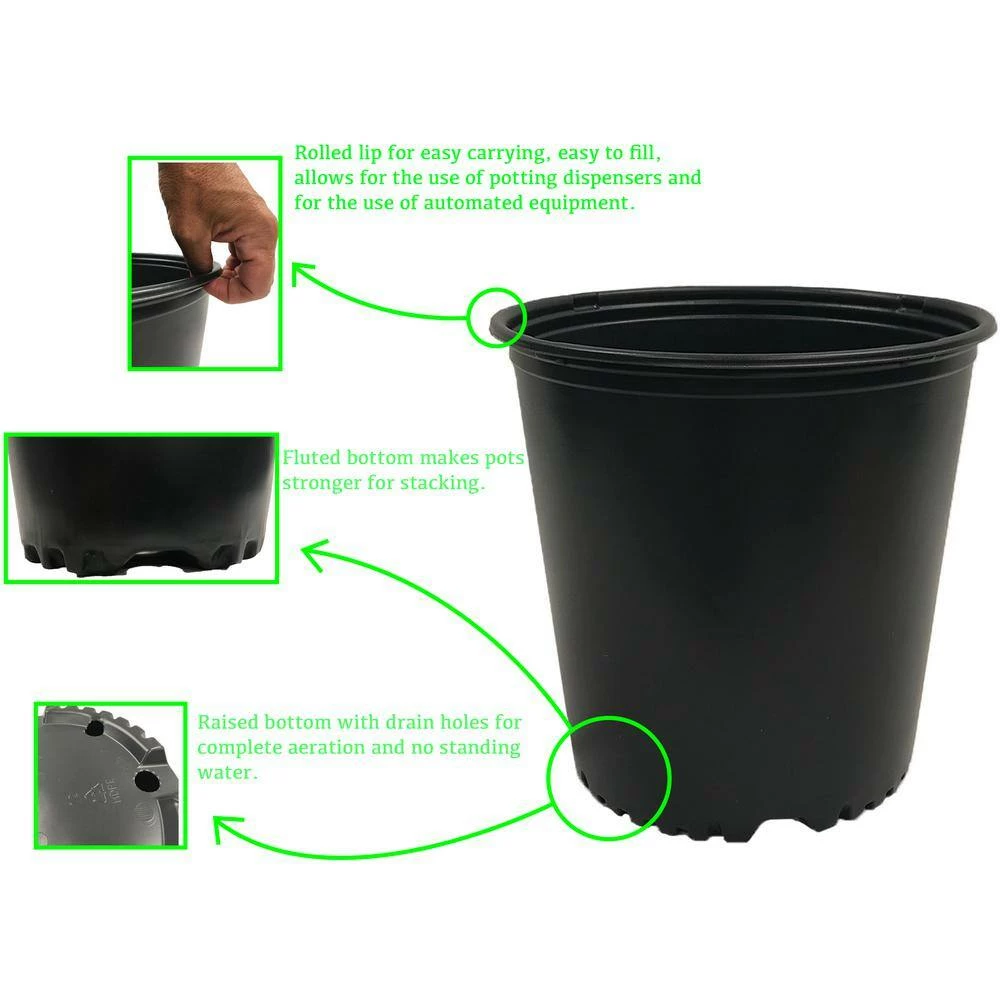 Rolled lip for easy carrying, easy to fill, allows for the use of potting dispensers and for the use of automated equipment.

Fluted bottom makes pots stronger for stacking.

Raised bottom with drain holes for complete aeration and no standing water.