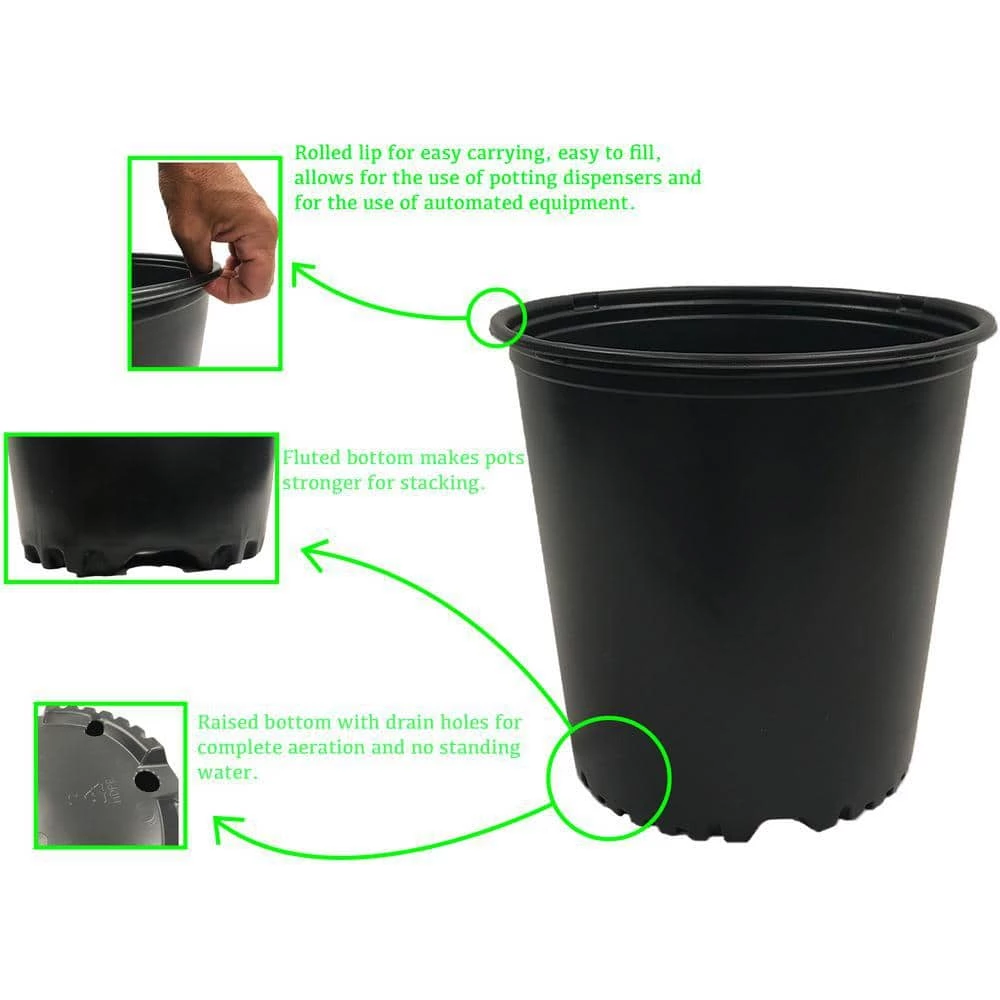 Rolled lip for easy carrying, easy to fill, allows for the use of potting dispensers and for the use of automated equipment.

Fluted bottom makes pots stronger for stacking.

Raised bottom with drain holes for complete aeration and no standing water.